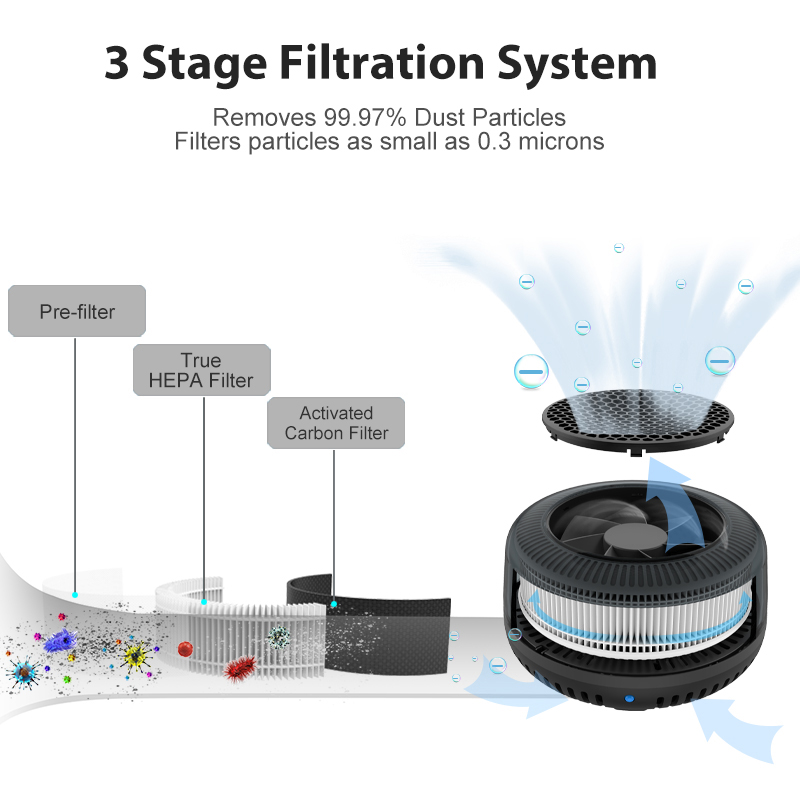 3 Stage Filtration System

Removes 99.97% Dust Particles
Filters particles as small as 0.3 microns

Pre-filter

True
HEPA Filter

Activated
Carbon Filter